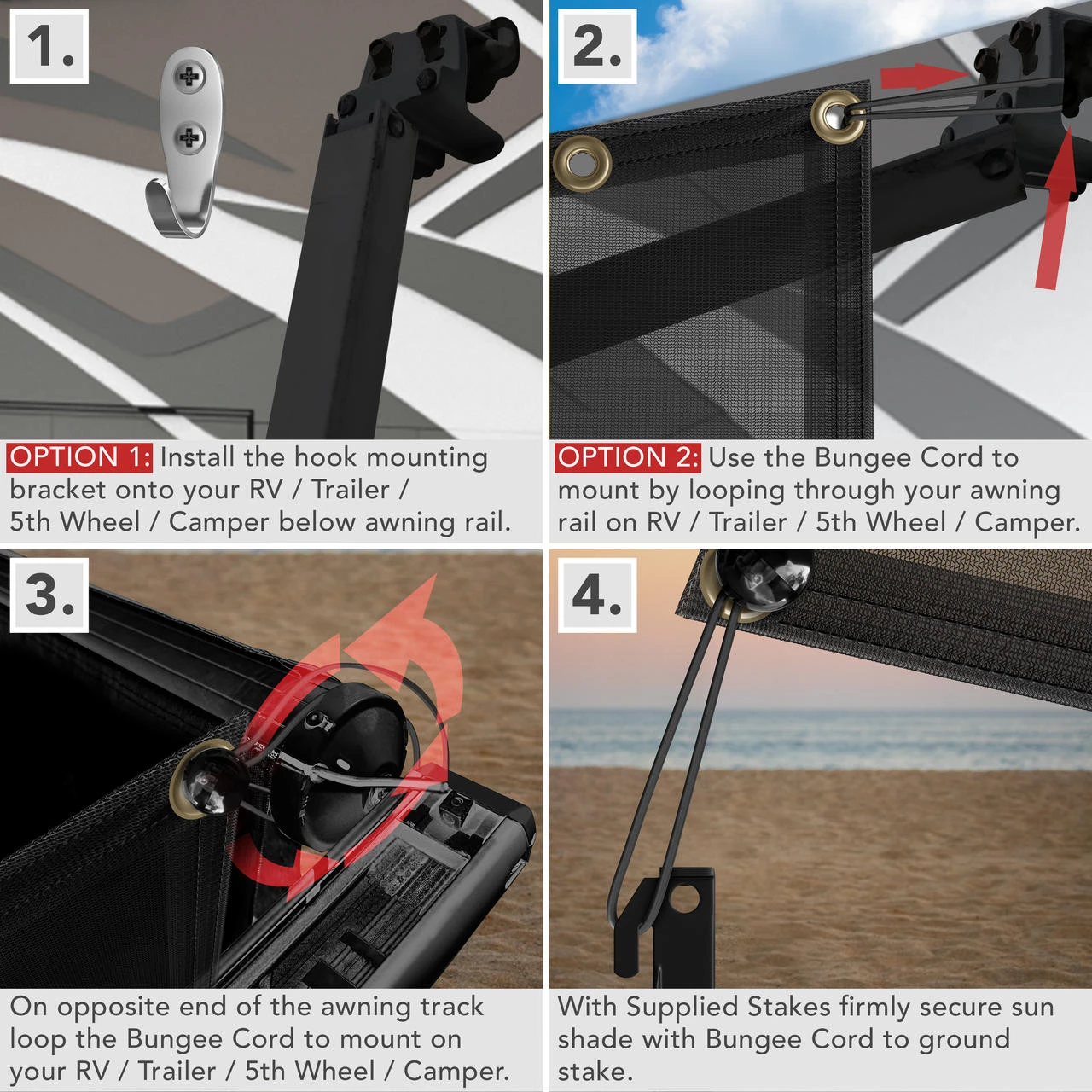 1.

OPTION 1: Install the hook mounting bracket onto your RV / Trailer / 5th Wheel / Camper below awning rail.

2.

OPTION 2: Use the Bungee Cord to mount by looping through your awning rail on RV / Trailer / 5th Wheel / Camper.

3.

On opposite end of the awning track loop the Bungee Cord to mount on your RV / Trailer / 5th Wheel / Camper.

4.

With Supplied Stakes firmly secure sun shade with Bungee Cord to ground stake.